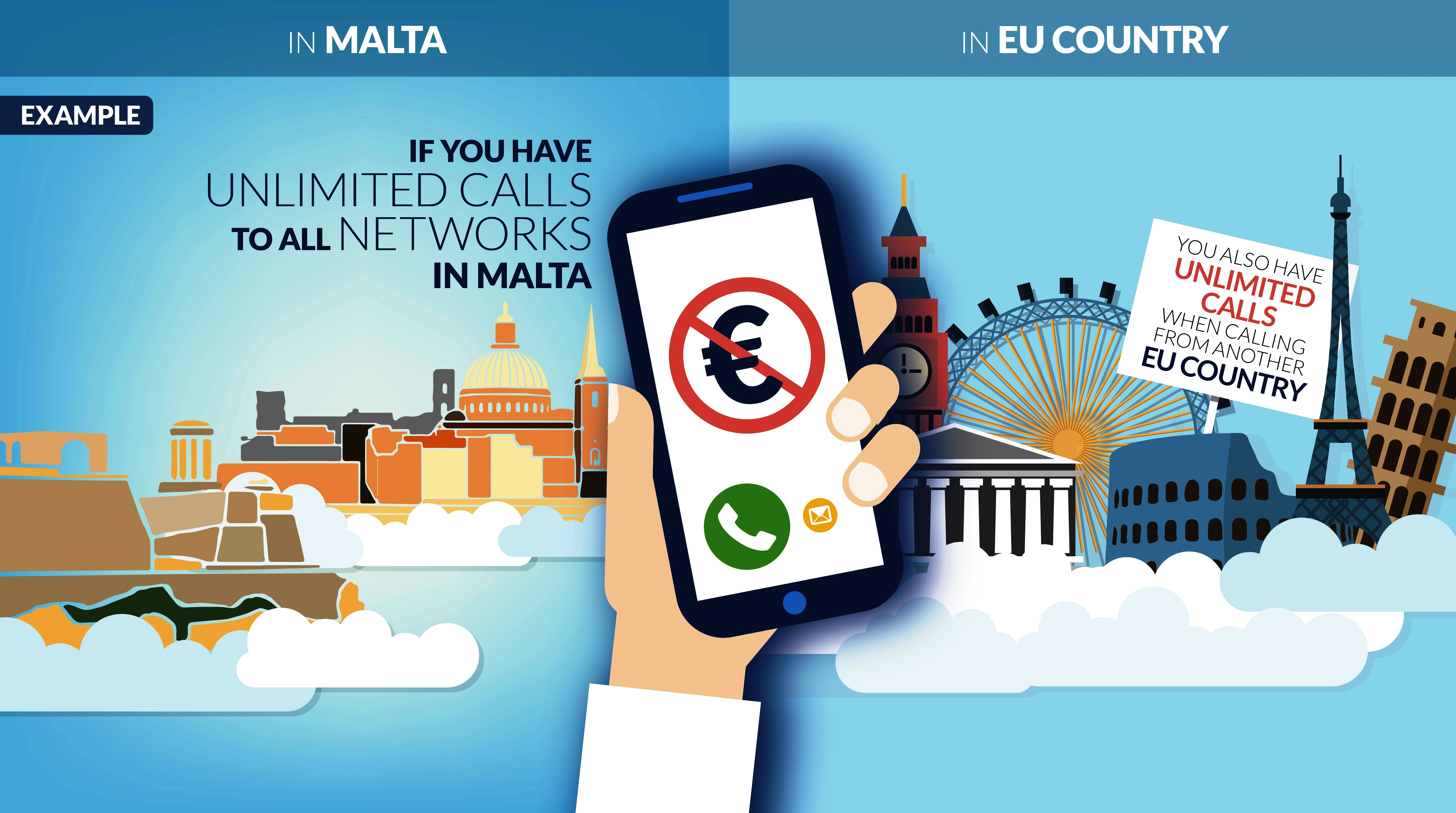 IN MALTA

IN EU COUNTRY

EXAMPLE

IF YOU HAVE UNLIMITED CALLS TO ALL NETWORKS IN MALTA

€

YOU ALSO HAVE UNLIMITED CALLS WHEN CALLING FROM ANOTHER EU COUNTRY